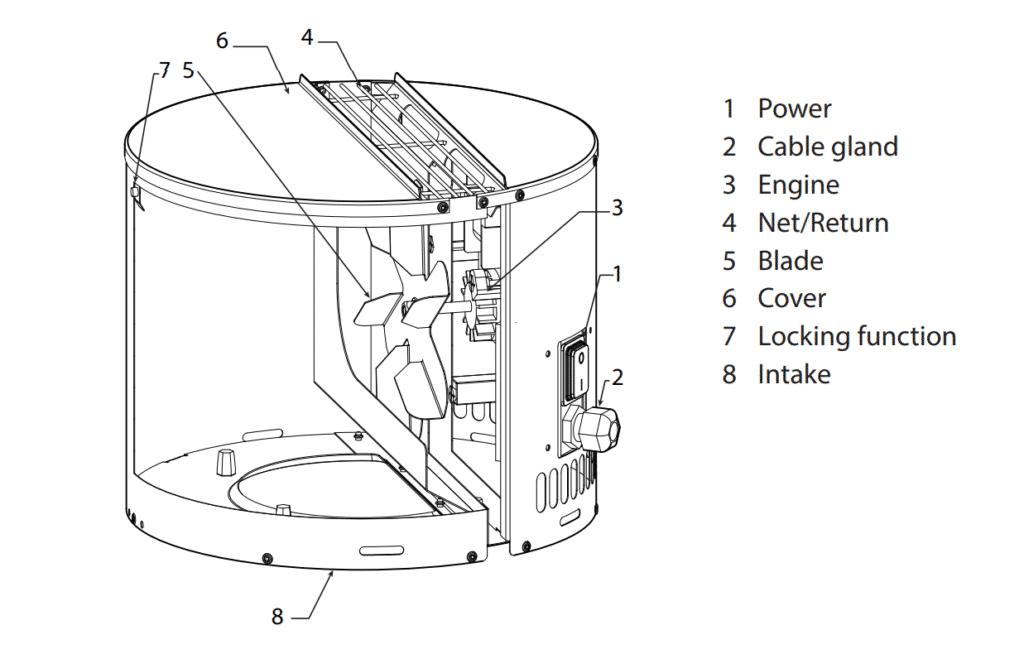 6
4
7
5
3
1
2
8

1 Power
2 Cable gland
3 Engine
4 Net/Return
5 Blade
6 Cover
7 Locking function
8 Intake